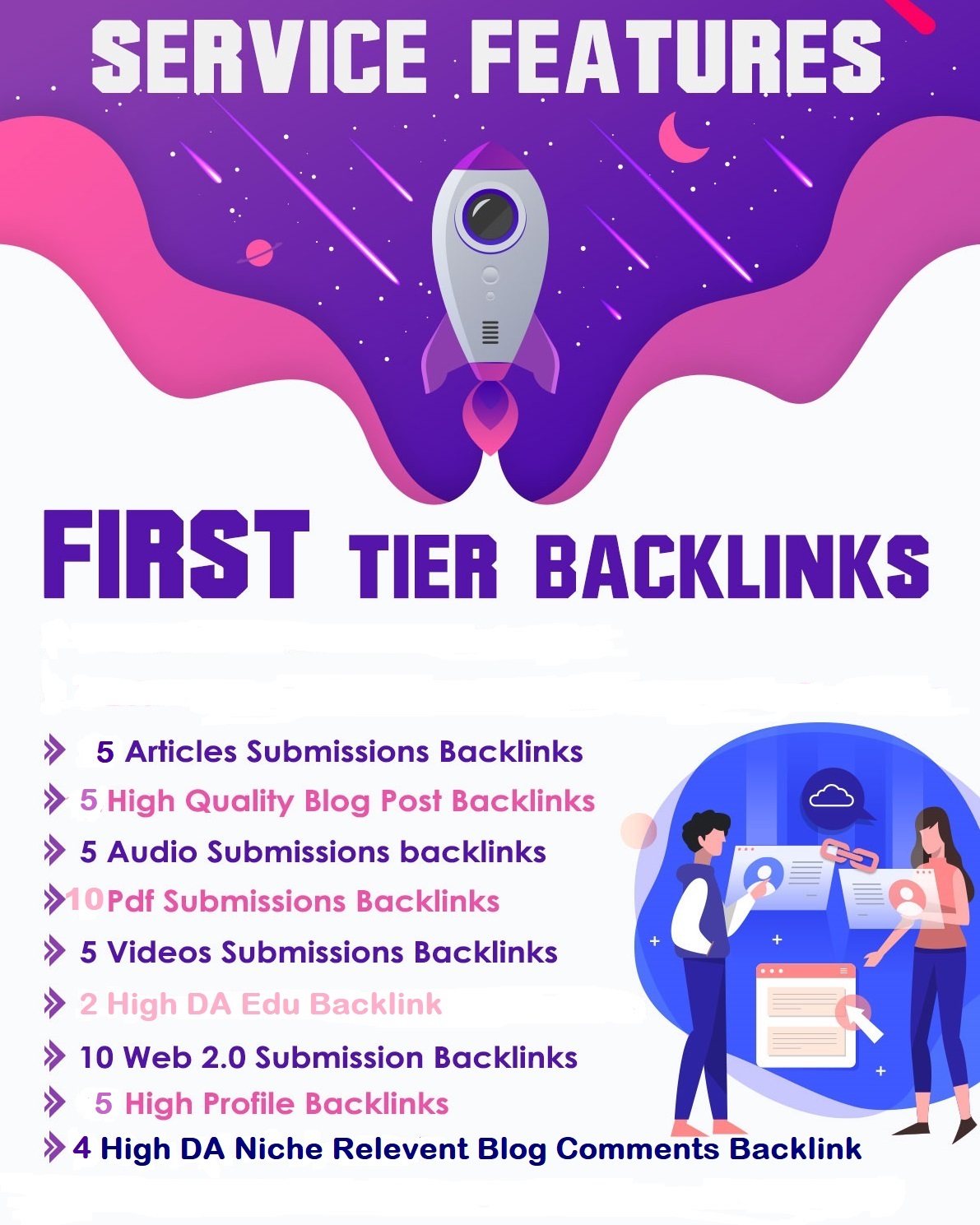 SERVICE FEATURES

FIRST TIER BACKLINKS

5 Articles Submissions Backlinks
5 High Quality Blog Post Backlinks
5 Audio Submissions backlinks
10 Pdf Submissions Backlinks
5 Videos Submissions Backlinks
2 High DA Edu Backlink
10 Web 2.0 Submission Backlinks
5 High Profile Backlinks
4 High DA Niche Relevent Blog Comments Backlink