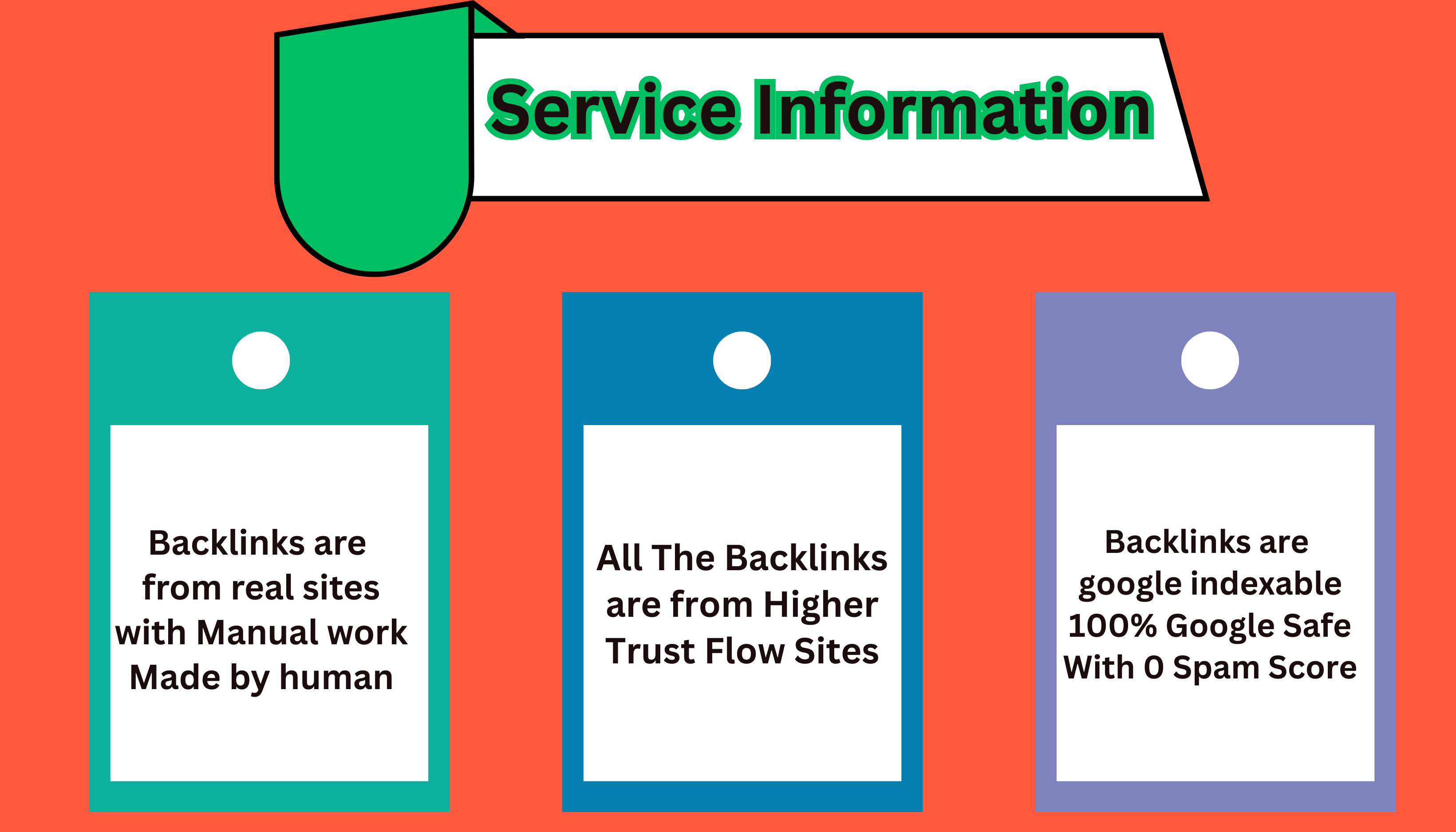 Service Information

Backlinks are from real sites with Manual work Made by human

All The Backlinks are from Higher Trust Flow Sites

Backlinks are google indexable 100% Google Safe With 0 Spam Score