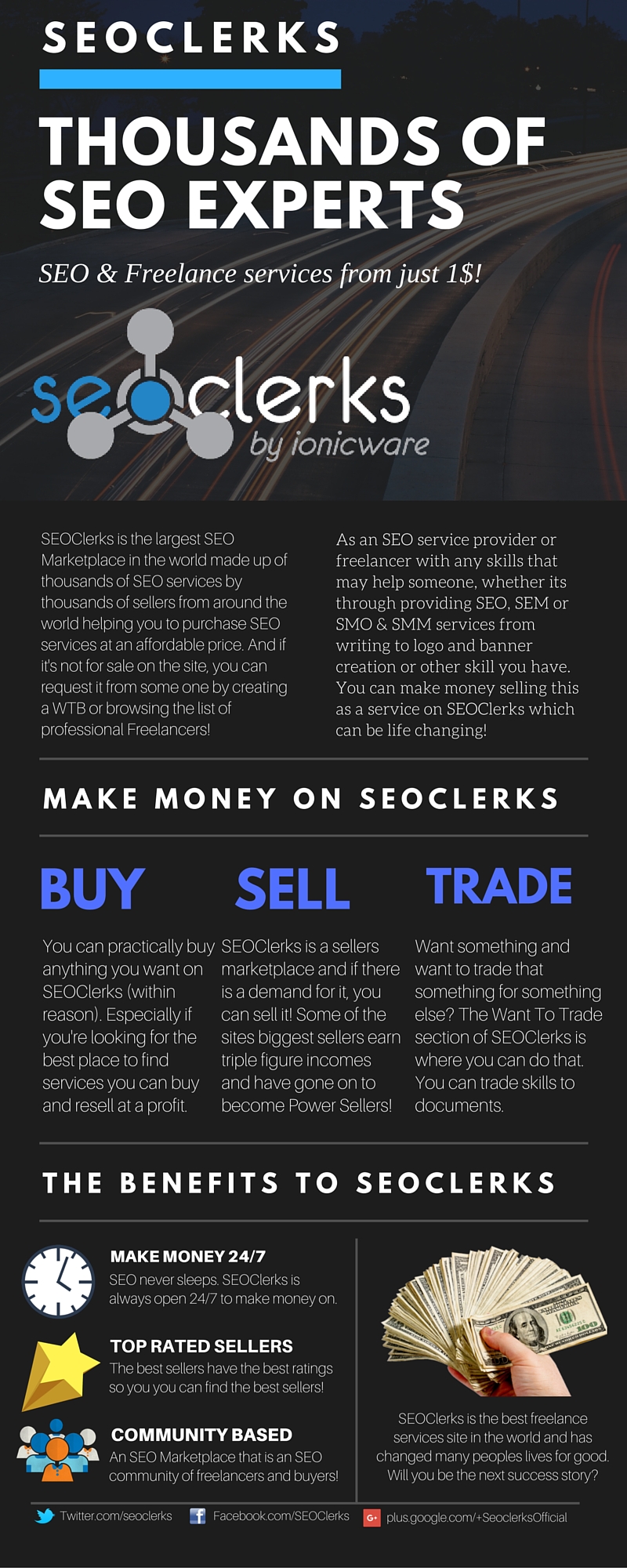 SEOCLERKS

THOUSANDS OF SEO EXPERTS

SEO & Freelance services from just 1$!

seoclerks
by ionicware

SEOClerks is the largest SEO Marketplace in the world made up of thousands of SEO services by thousands of sellers from around the world helping you to purchase SEO services at an affordable price. And if it's not for sale on the site, you can request it from some one by creating a WTB or browsing the list of professional Freelancers!

As an SEO service provider or freelancer with any skills that may help someone, whether its through providing SEO, SEM or SMO & SMM services from writing to logo and banner creation or other skill you have. You can make money selling this as a service on SEOClerks which can be life changing!

MAKE MONEY ON SEOCLERKS

BUY

You can practically buy anything you want on SEOClerks (within reason). Especially if you're looking for the best place to find services you can buy and resell at a profit.

SELL

SEOClerks is a sellers marketplace and if there is a demand for it, you can sell it! Some of the sites biggest sellers earn triple figure incomes and have gone on to become Power Sellers!

TRADE

Want something and want to trade that something for something else? The Want To Trade section of SEOClerks is where you can do that. You can trade skills to documents.

THE BENEFITS TO SEOCLERKS

MAKE MONEY 24/7
SEO never sleeps. SEOClerks is always open 24/7 to make money on.

TOP RATED SELLERS
The best sellers have the best ratings so you you can find the best sellers!

COMMUNITY BASED
An SEO Marketplace that is an SEO community of freelancers and buyers!

SEOClerks is the best freelance services site in the world and has changed many peoples lives for good. Will you be the next success story?

Twitter.com/seoclerks Facebook.com/SEOClerks plus.google.com/+SeoclerksOfficial