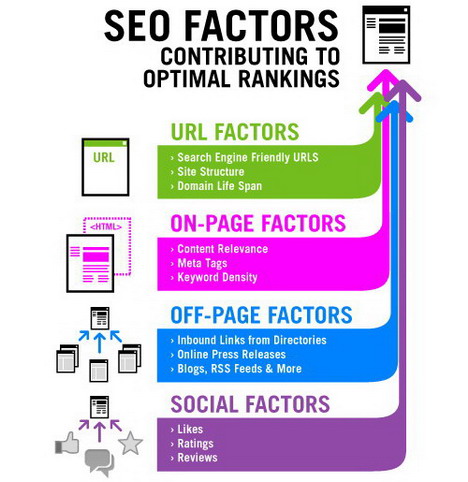 SEO FACTORS
CONTRIBUTING TO OPTIMAL RANKINGS

URL

URL FACTORS
› Search Engine Friendly URLS
› Site Structure
› Domain Life Span

<HTML>

ON-PAGE FACTORS
› Content Relevance
› Meta Tags
› Keyword Density

OFF-PAGE FACTORS
› Inbound Links from Directories
› Online Press Releases
› Blogs, RSS Feeds & More

SOCIAL FACTORS
› Likes
› Ratings
› Reviews