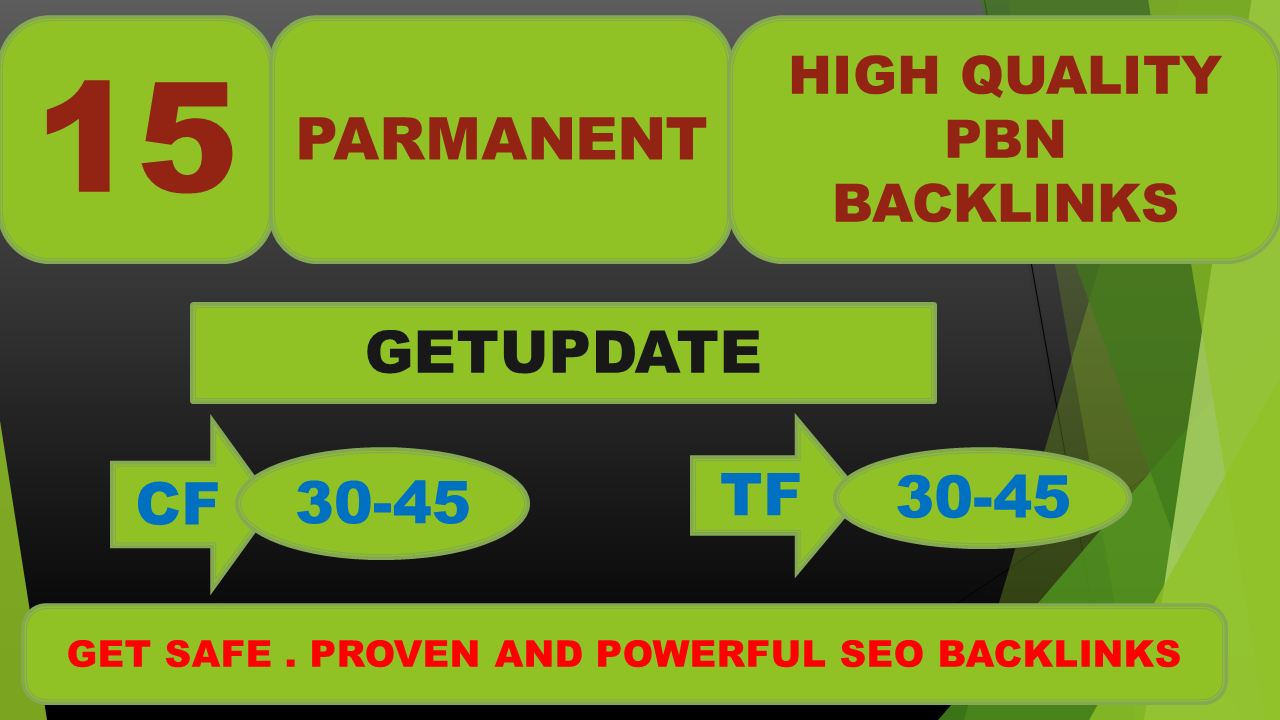 15

PARMANENT

HIGH QUALITY
PBN
BACKLINKS

GETUPDATE

CF

30-45

TF

30-45

GET SAFE . PROVEN AND POWERFUL SEO BACKLINKS