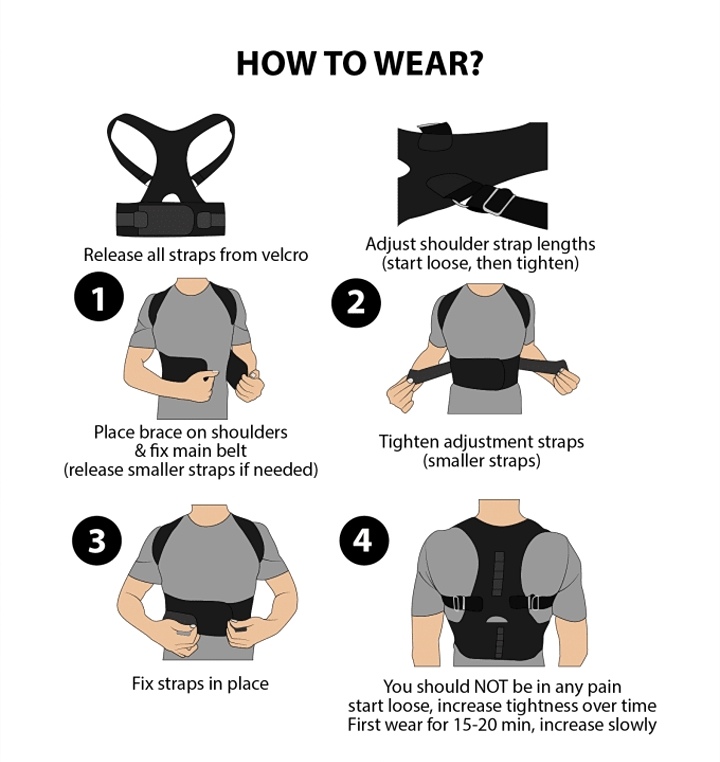 HOW TO WEAR?

Release all straps from velcro

Adjust shoulder strap lengths (start loose, then tighten)

1

Place brace on shoulders & fix main belt (release smaller straps if needed)

2

Tighten adjustment straps (smaller straps)

3

Fix straps in place

4

You should NOT be in any pain start loose, increase tightness over time First wear for 15-20 min, increase slowly