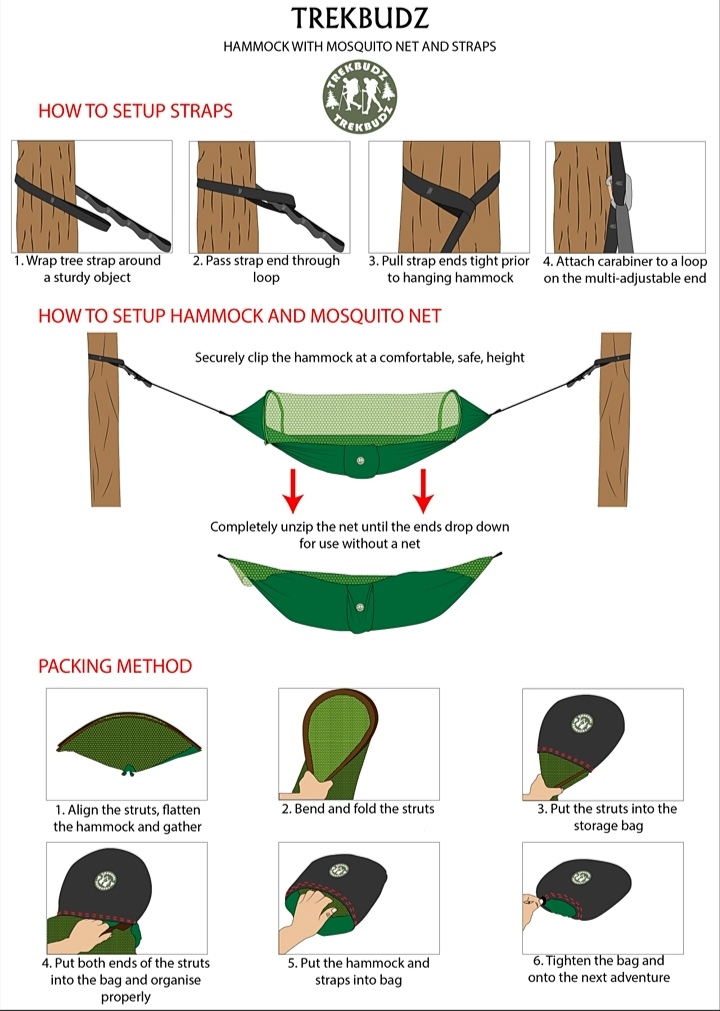 TREKBUDZ

HAMMOCK WITH MOSQUITO NET AND STRAPS

TREKBUDZ TREKBUDZ

HOW TO SETUP STRAPS

1. Wrap tree strap around a sturdy object

2. Pass strap end through loop

3. Pull strap ends tight prior to hanging hammock

4. Attach carabiner to a loop on the multi-adjustable end

HOW TO SETUP HAMMOCK AND MOSQUITO NET

Securely clip the hammock at a comfortable, safe, height

Completely unzip the net until the ends drop down for use without a net

PACKING METHOD

1. Align the struts, flatten the hammock and gather

2. Bend and fold the struts

3. Put the struts into the storage bag

4. Put both ends of the struts into the bag and organise properly

5. Put the hammock and straps into bag

6. Tighten the bag and onto the next adventure