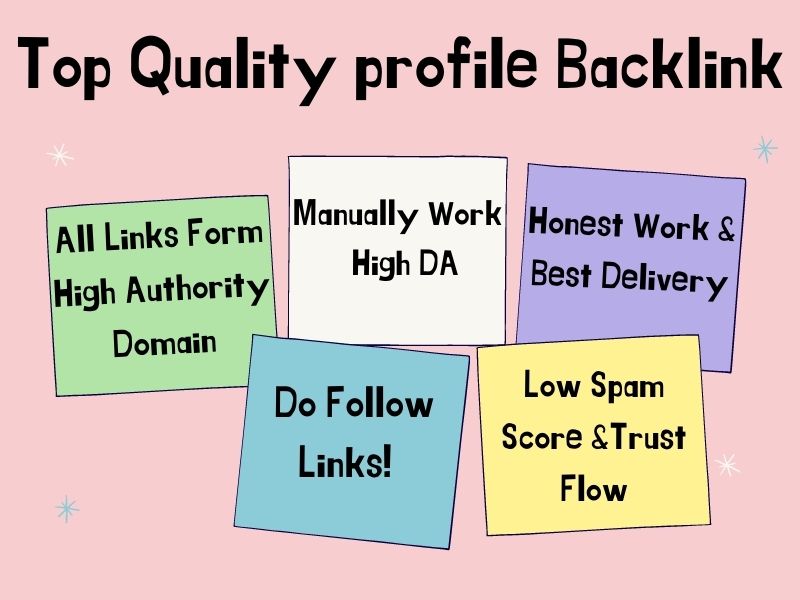 Top Quality profile Backlink

All Links Form High Authority Domain

Manually Work High DA

Honest Work & Best Delivery

Do Follow Links!

Low Spam Score &Trust Flow