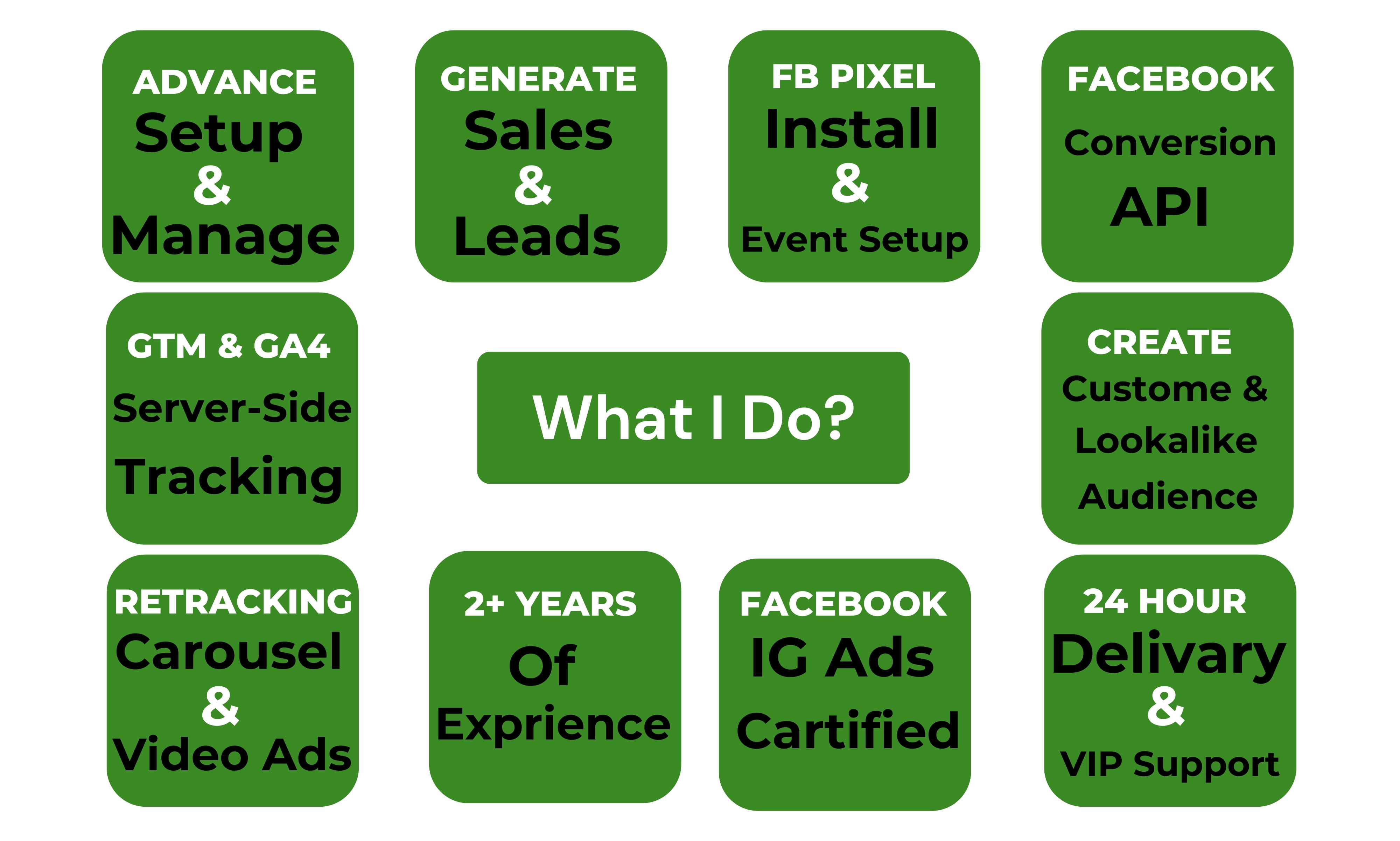 ADVANCE
Setup
&
Manage

GENERATE
Sales
&
Leads

FB PIXEL
Install
&
Event Setup

FACEBOOK
Conversion
API

GTM & GA4
Server-Side
Tracking

What I Do?

CREATE
Custome &
Lookalike
Audience

RETRACKING
Carousel
&
Video Ads

2+ YEARS
Of
Exprience

FACEBOOK
IG Ads
Cartified

24 HOUR
Delivary
&
VIP Support