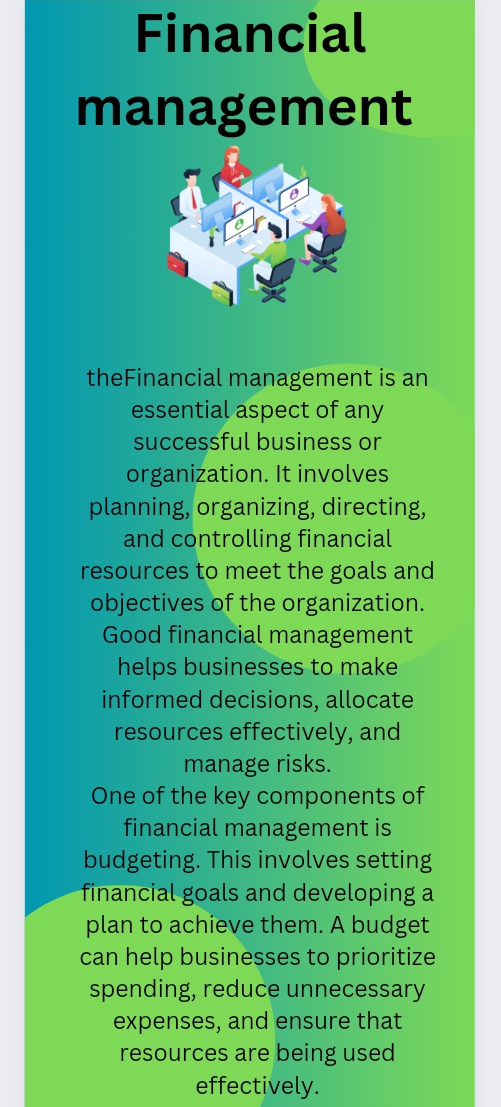 Financial management

theFinancial management is an essential aspect of any successful business or organization. It involves planning, organizing, directing, and controlling financial resources to meet the goals and objectives of the organization. Good financial management helps businesses to make informed decisions, allocate resources effectively, and manage risks.
One of the key components of financial management is budgeting. This involves setting financial goals and developing a plan to achieve them. A budget can help businesses to prioritize spending, reduce unnecessary expenses, and ensure that resources are being used effectively.