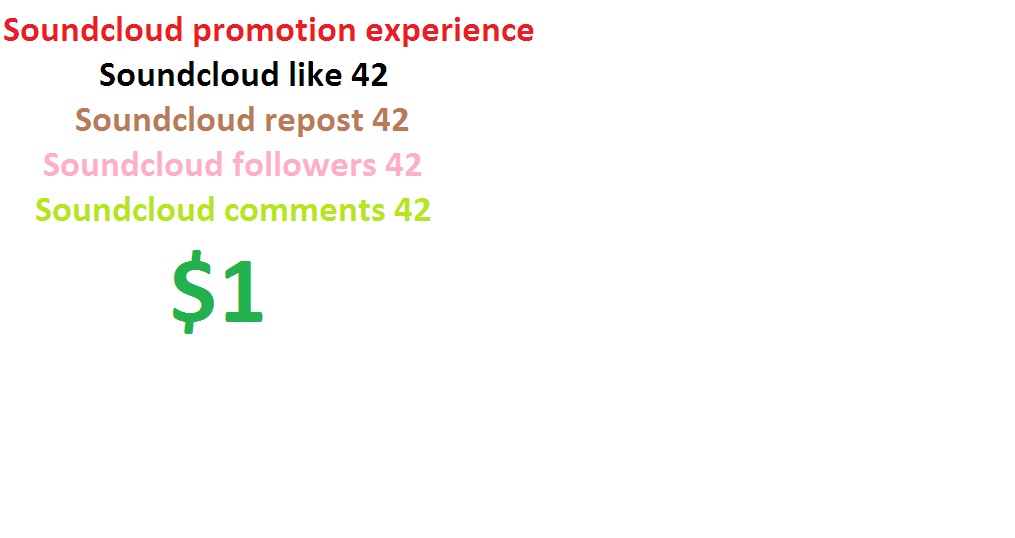 Soundcloud promotion experience

Soundcloud like 42

Soundcloud repost 42

Soundcloud followers 42

Soundcloud comments 42

$1