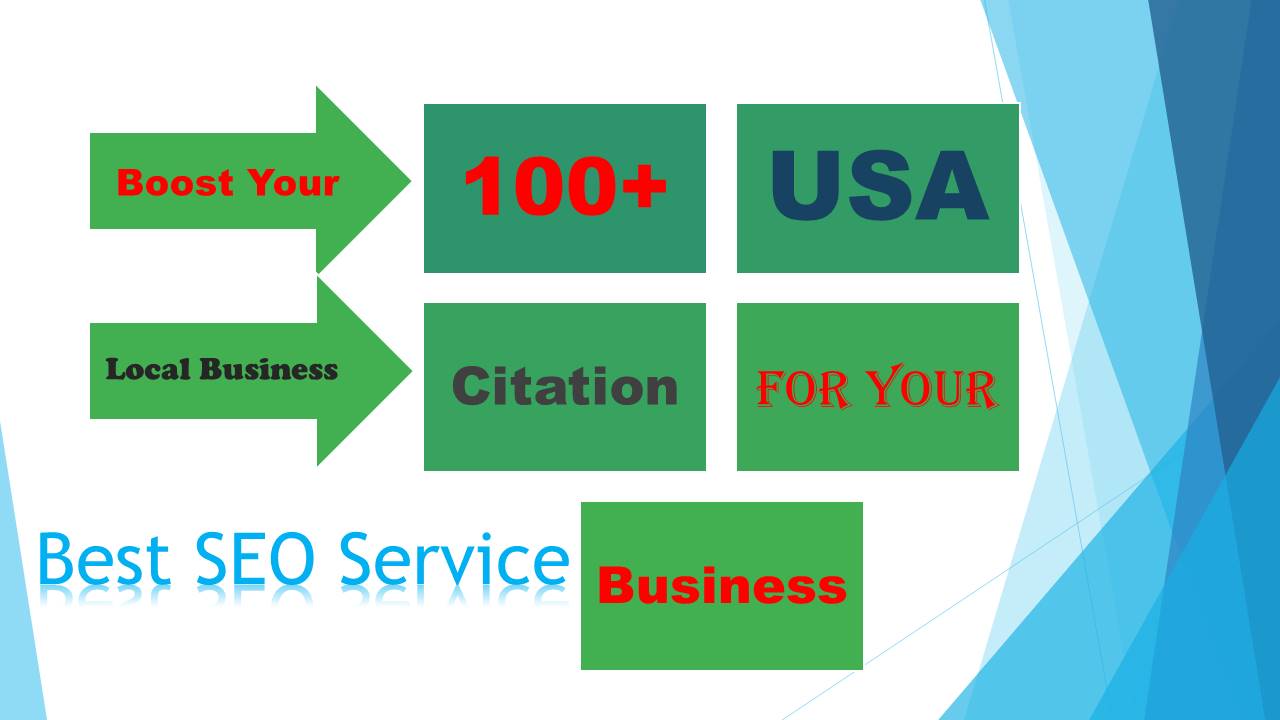 Boost Your

100+

USA

Local Business

Citation

FOR YOUR

Best SEO Service

Business